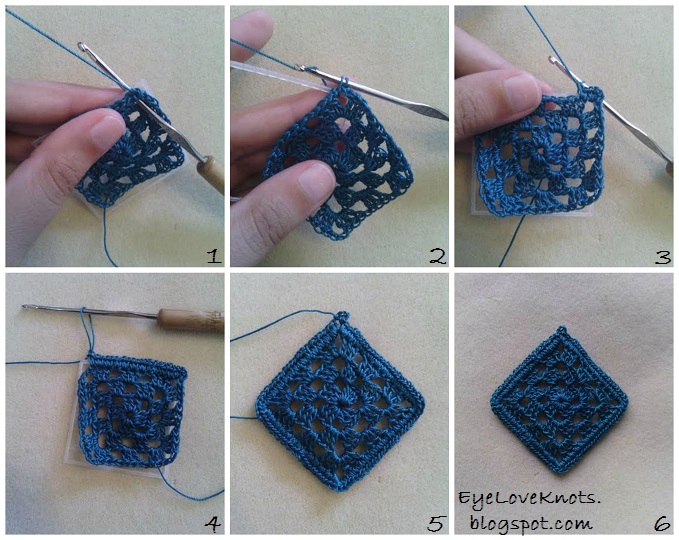 1

2

3

4

5

EyeLoveKnots.
blogspot.com

6