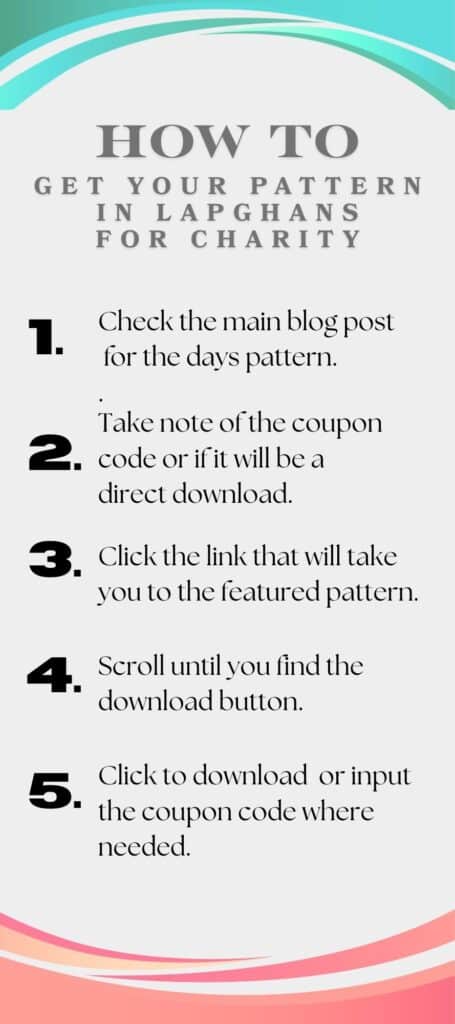 HOW TO
GET YOUR PATTERN IN LAPGHANS FOR CHARITY

1. Check the main blog post for the days pattern.
.

2. Take note of the coupon code or if it will be a direct download.

3. Click the link that will take you to the featured pattern.

4. Scroll until you find the download button.

5. Click to download or input the coupon code where needed.